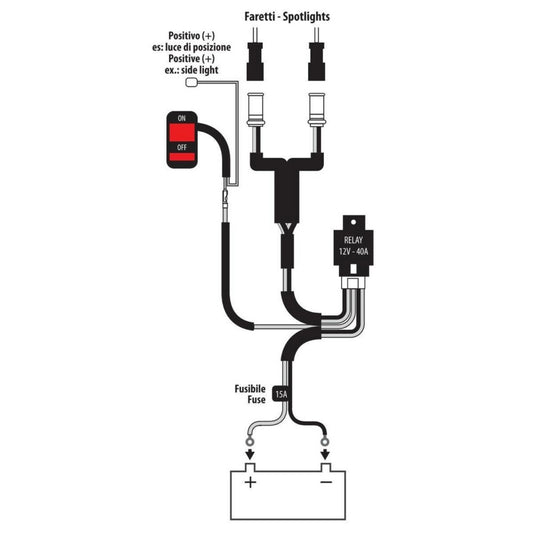 Faretti - Spotlights

Positivo (+)
es: luce di posizione
Positive (+)
ex.: side light

ON
OFF

RELAY
12V - 40A

Fusibile
Fuse

15A

+
−