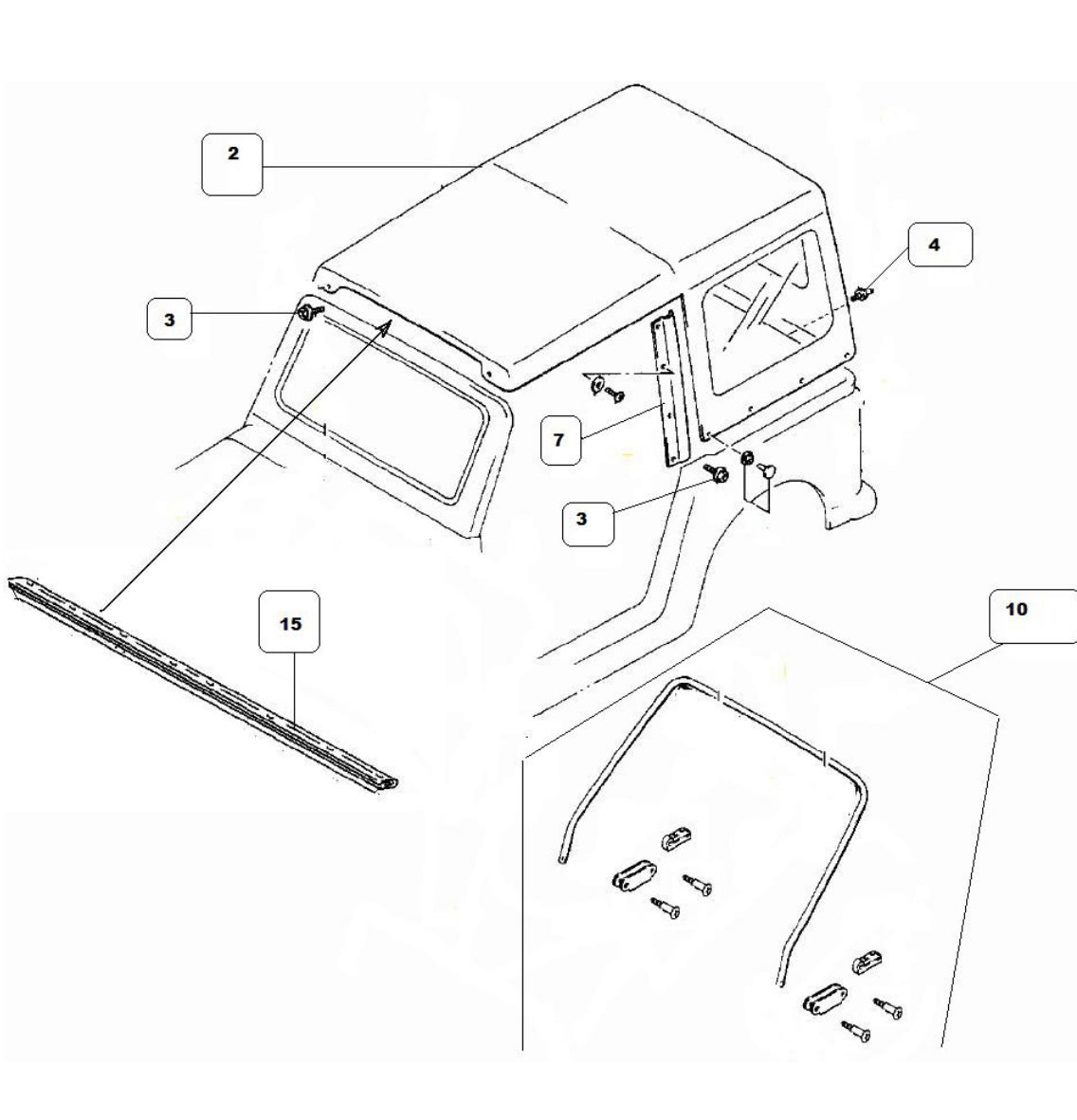 2

4

3

7

3

15

10