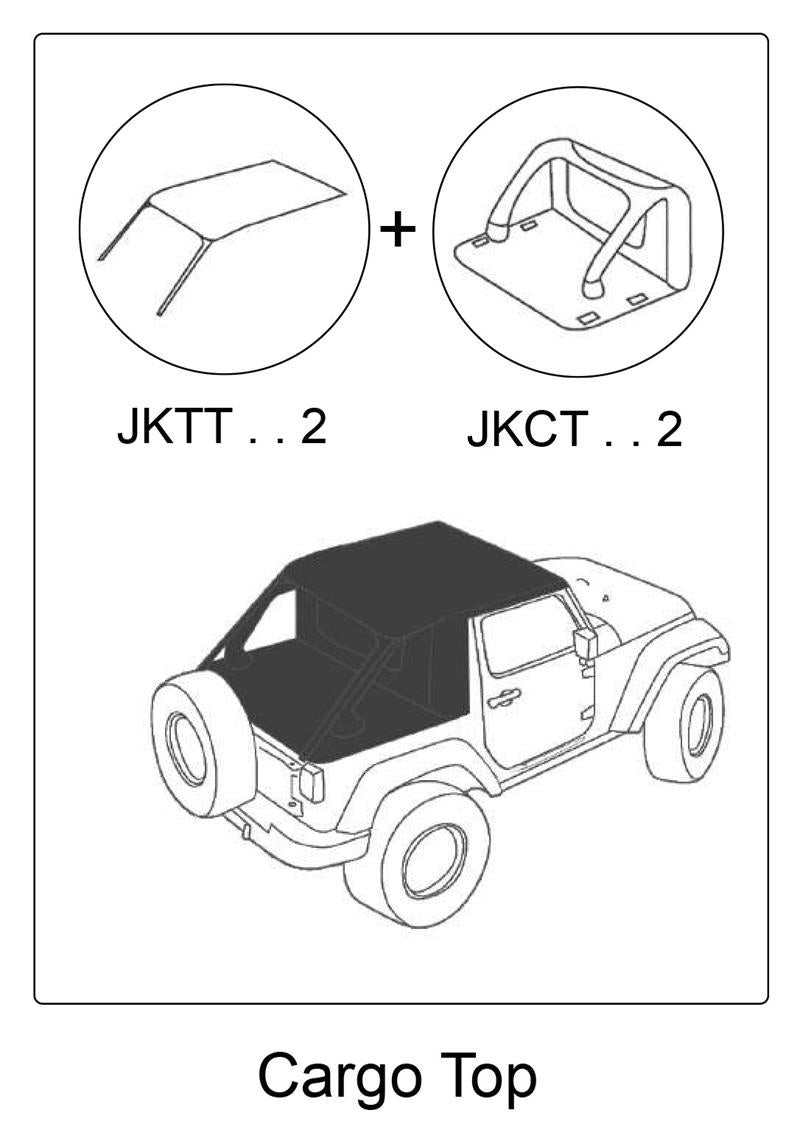 +

JKTT . . 2

JKCT . . 2

Cargo Top