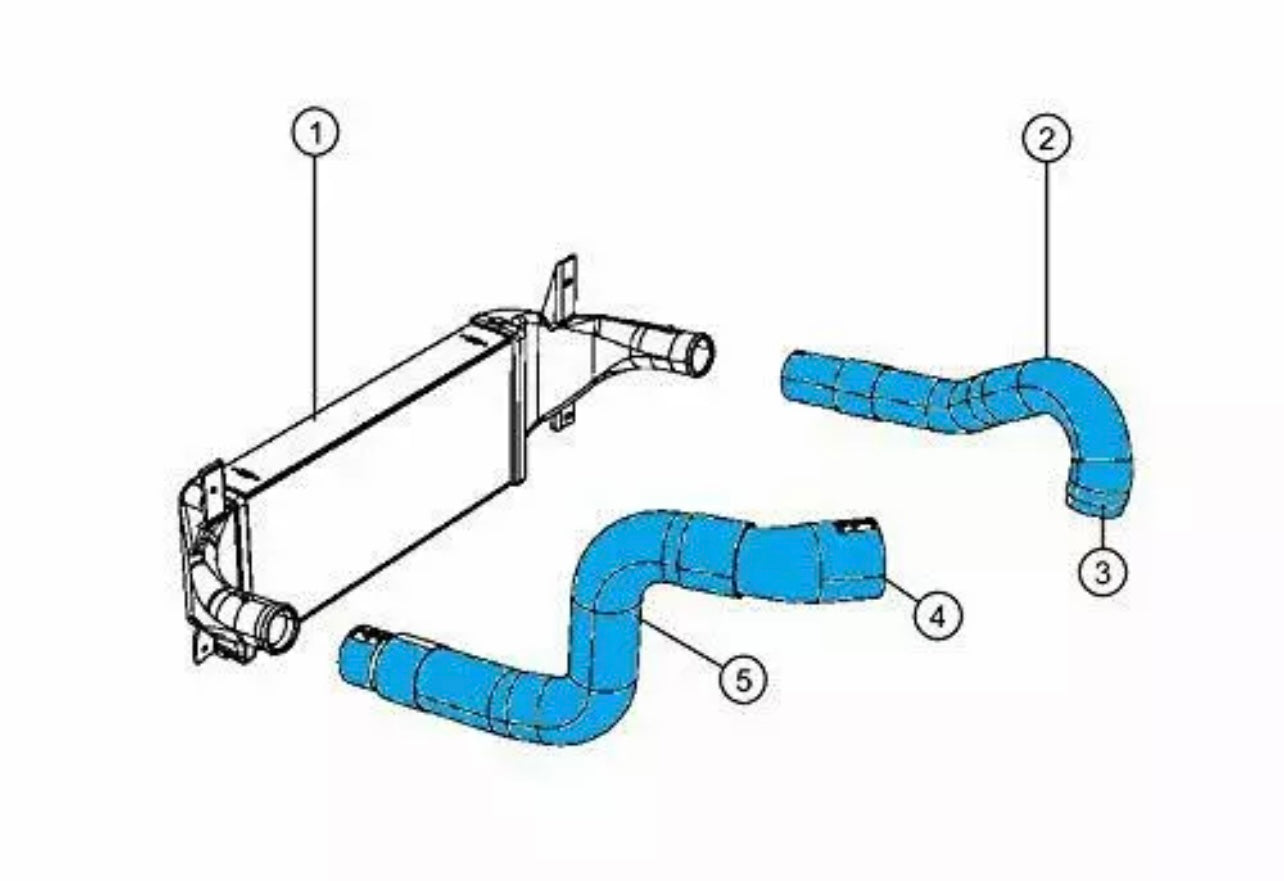 1
2
3
4
5