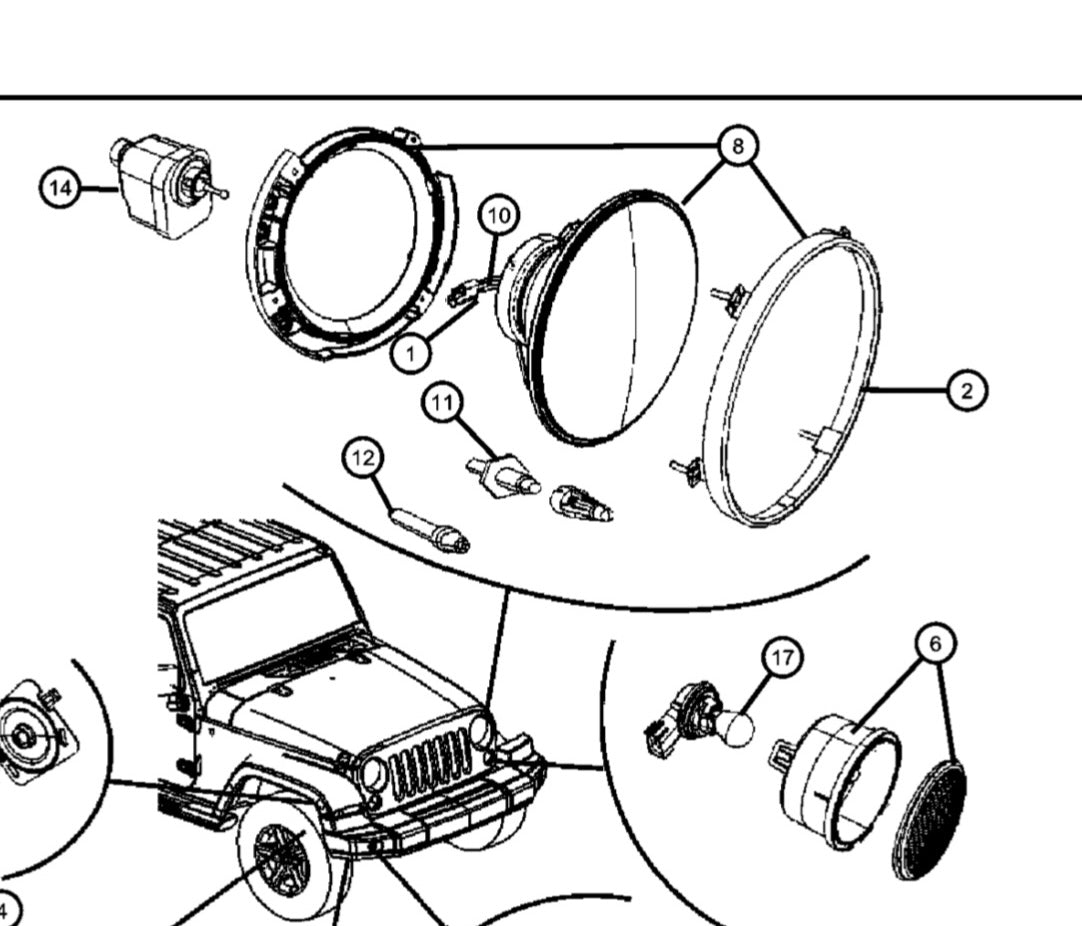 14
8
10
1
2
11
12
17
6
4