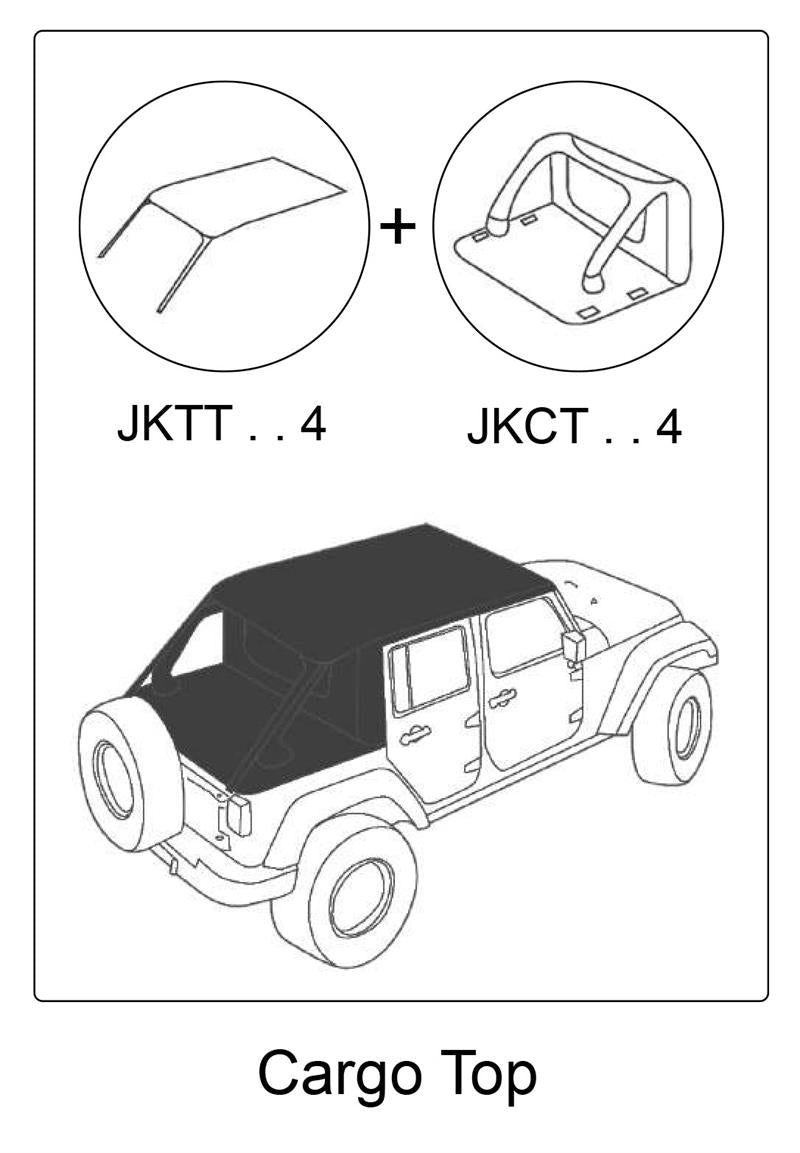 +

JKTT . . 4

JKCT . . 4

Cargo Top