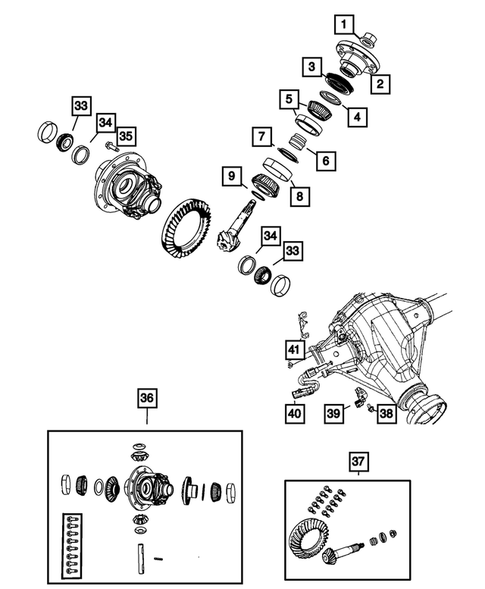 1
2
3
4
5
6
7
8
9
33
34
35
34
33
41
40
39
38
36
37