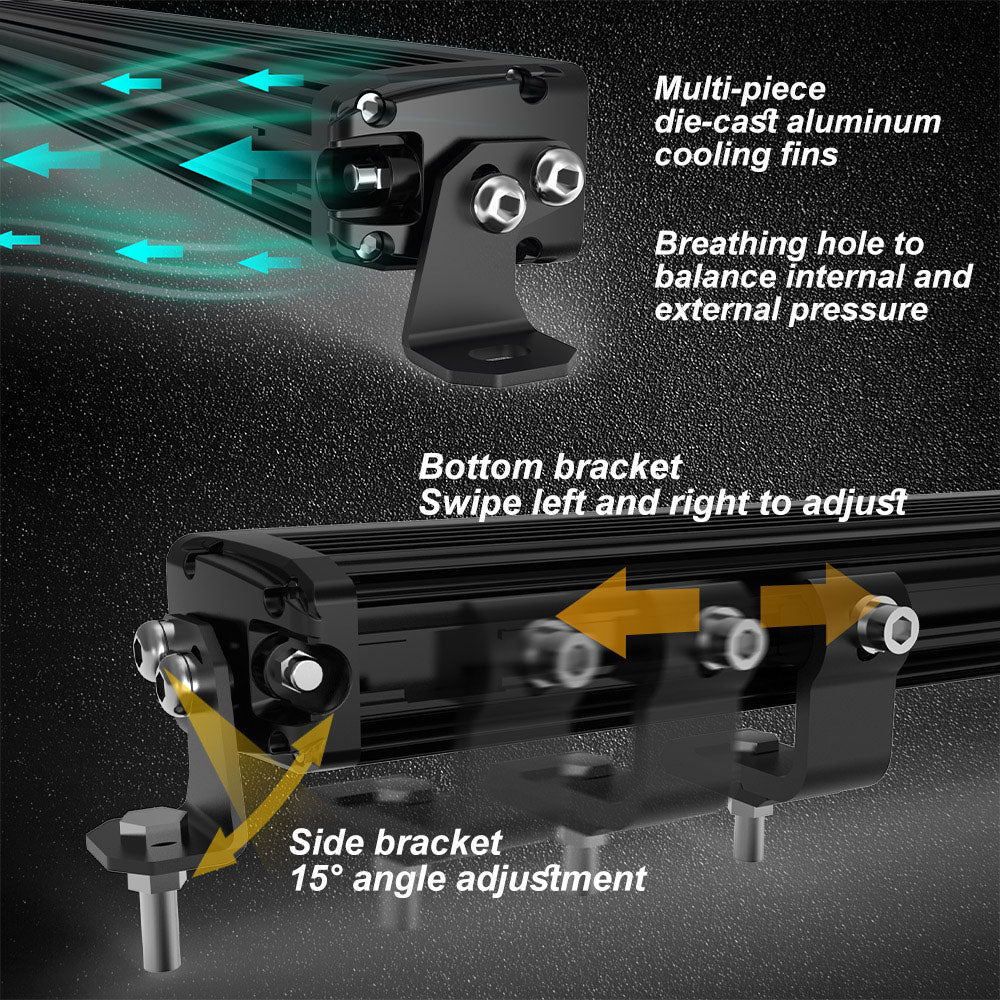 Multi-piece
die-cast aluminum
cooling fins

Breathing hole to
balance internal and
external pressure

Bottom bracket
Swipe left and right to adjust

Side bracket
15° angle adjustment