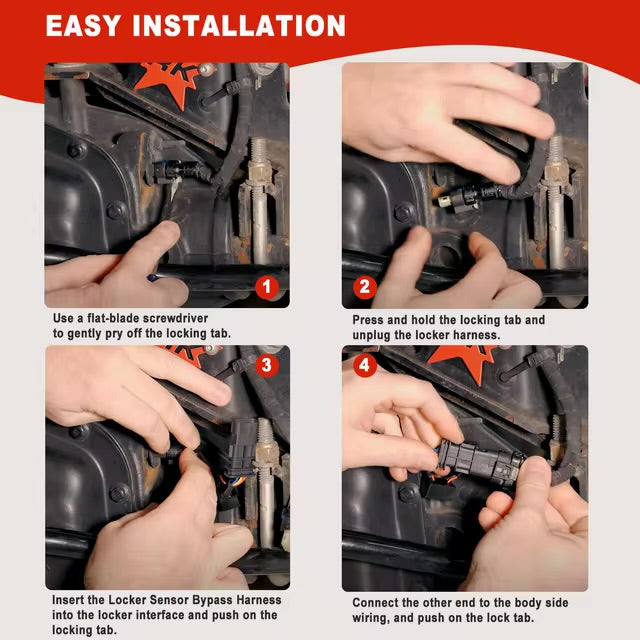 EASY INSTALLATION

1

Use a flat-blade screwdriver to gently pry off the locking tab.

2

Press and hold the locking tab and unplug the locker harness.

3

Insert the Locker Sensor Bypass Harness into the locker interface and push on the locking tab.

4

Connect the other end to the body side wiring, and push on the lock tab.